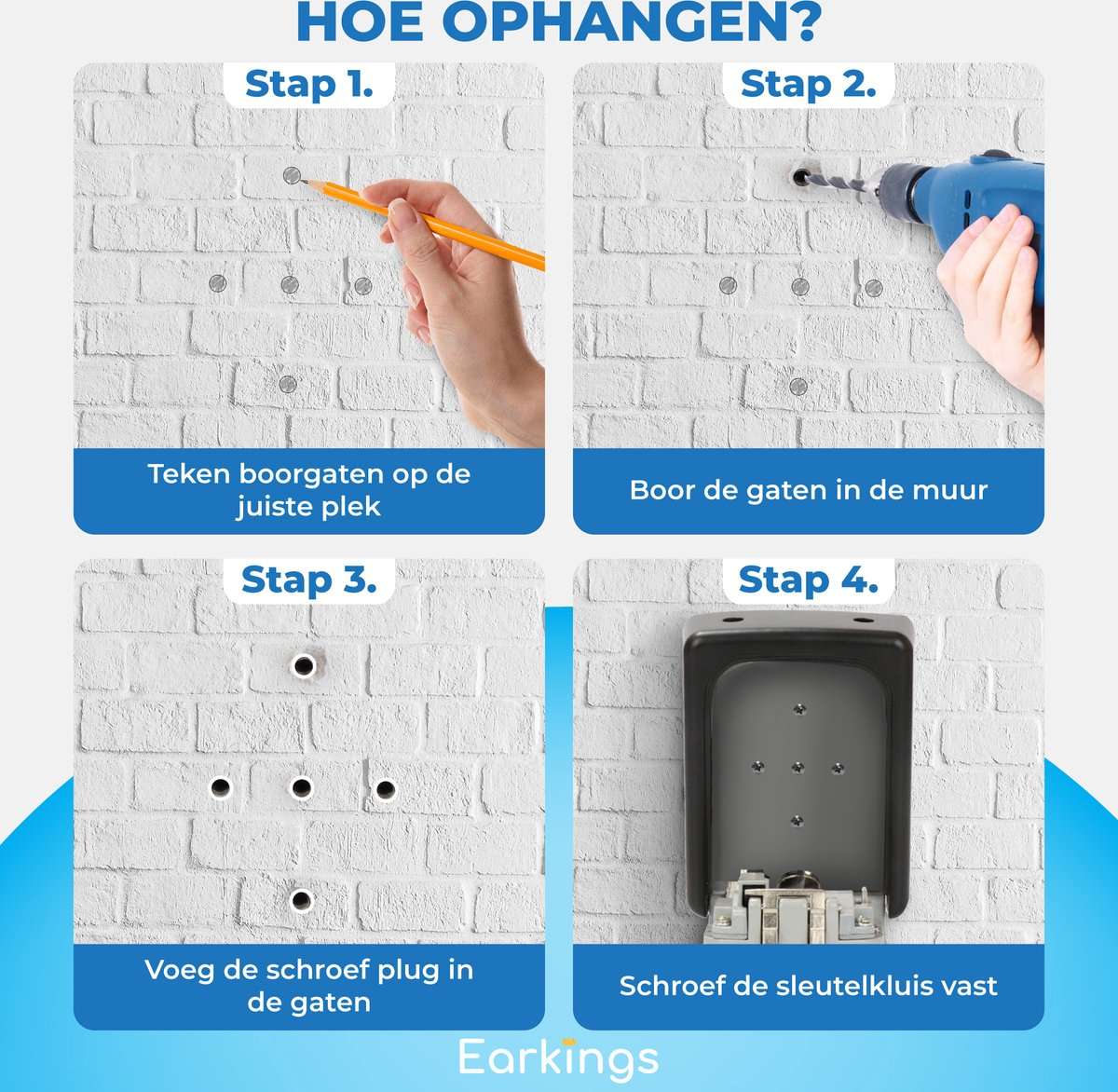 HOE OPHANGEN?

Stap 1.

Teken boorgaten op de juiste plek

Stap 2.

Boor de gaten in de muur

Stap 3.

Voeg de schroef plug in de gaten

Stap 4.

Schroef de sleutelkluis vast

Earkings