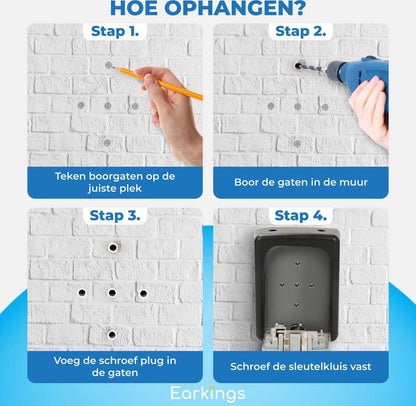 HOE OPHANGEN?

Stap 1.

Teken boorgaten op de juiste plek

Stap 2.

Boor de gaten in de muur

Stap 3.

Voeg de schroef plug in de gaten

Stap 4.

Schroef de sleutelkluis vast

Earkings