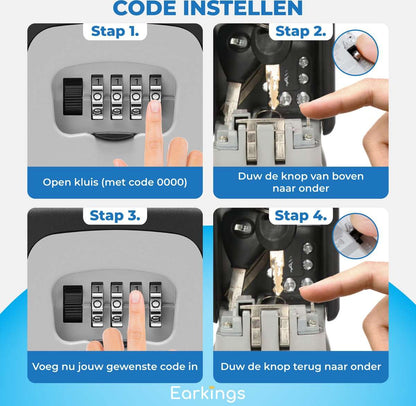 CODE INSTELLEN

Stap 1.

Open kluis (met code 0000)

Stap 2.

Duw de knop van boven naar onder

Stap 3.

Voeg nu jouw gewenste code in

Stap 4.

Duw de knop terug naar onder

Earkings