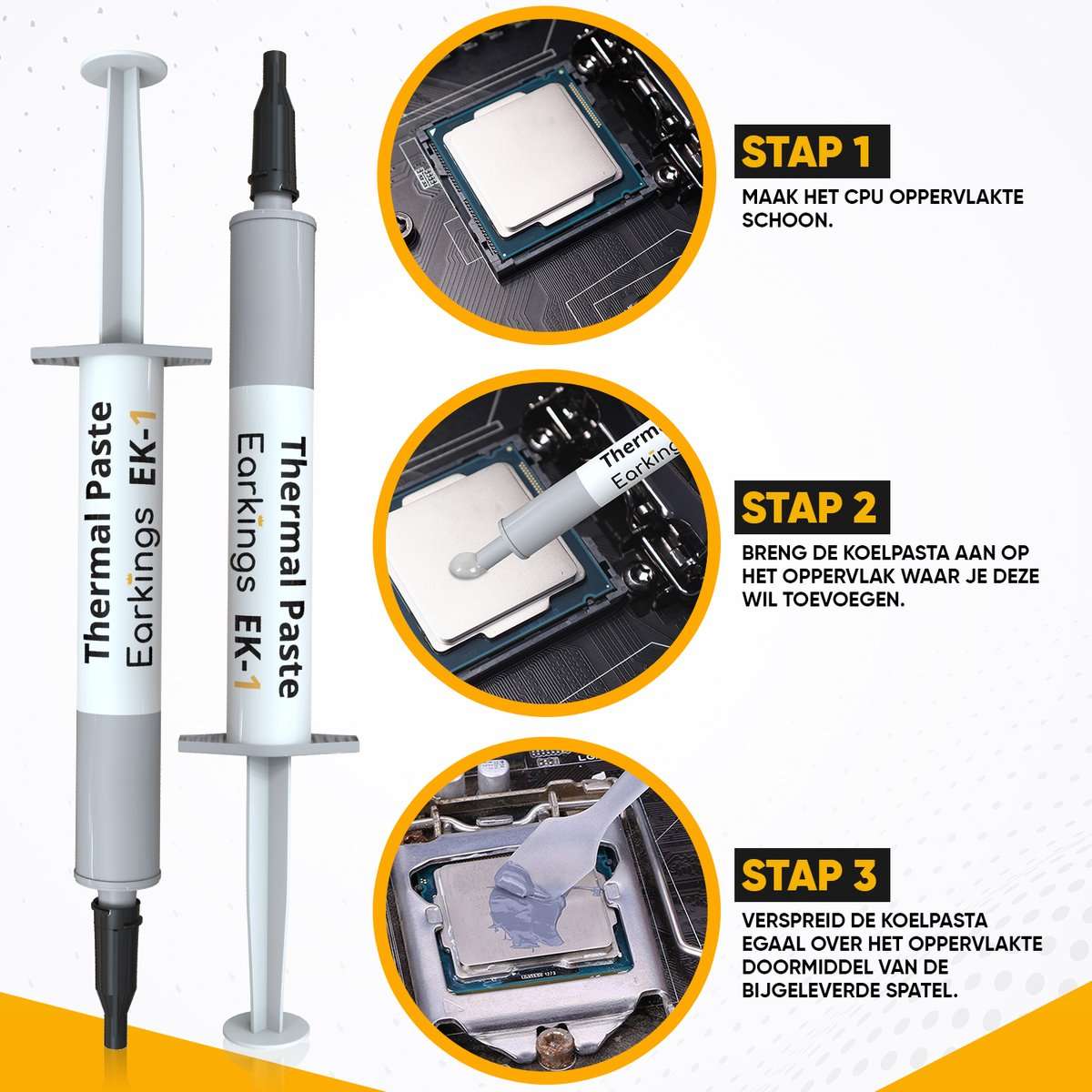 Thermal Paste
Earkings EK-1

Thermal Paste
Earkings EK-1

STAP 1
MAAK HET CPU OPPERVLAKTE SCHOON.

Therm
Earking

STAP 2
BRENG DE KOELPASTA AAN OP HET OPPERVLAK WAAR JE DEZE WIL TOEVOEGEN.

STAP 3
VERSPREID DE KOELPASTA EGAAL OVER HET OPPERVLAKTE DOORMIDDEL VAN DE BIJGELEVERDE SPATEL.