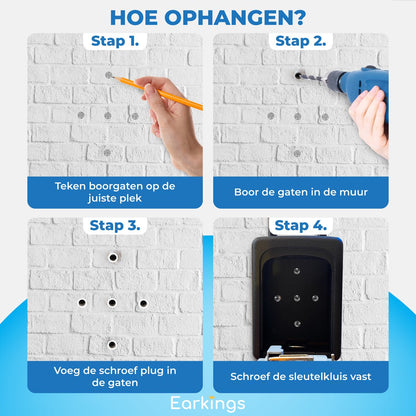 HOE OPHANGEN?

Stap 1.

Teken boorgaten op de juiste plek

Stap 2.

Boor de gaten in de muur

Stap 3.

Voeg de schroef plug in de gaten

Stap 4.

Schroef de sleutelkluis vast

Earkings